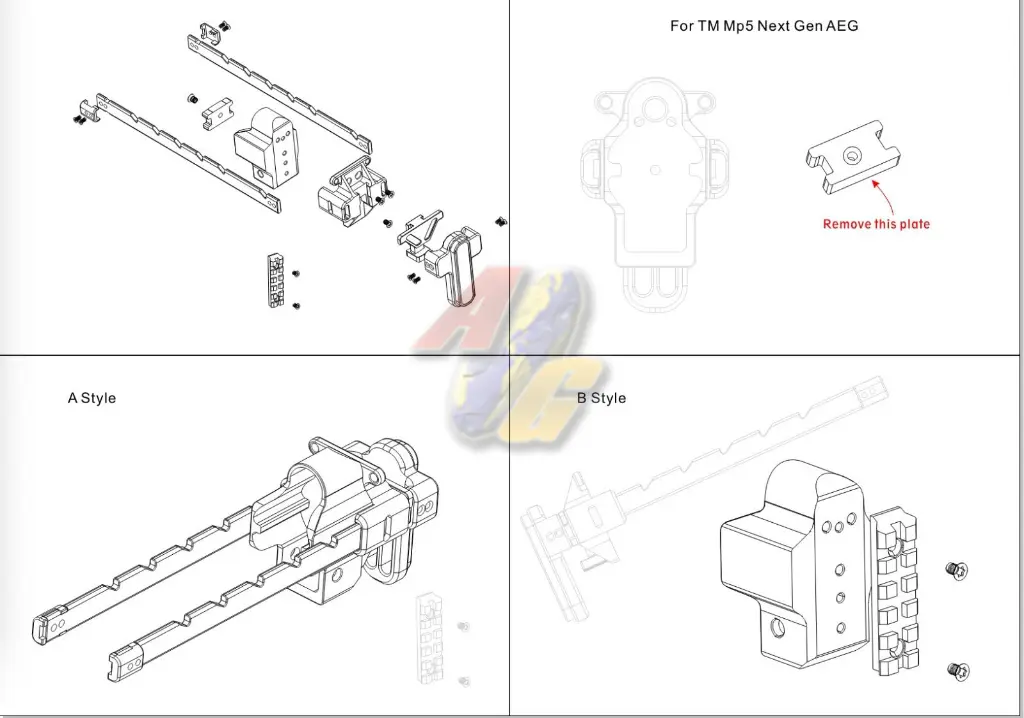 For TM Mp5 Next Gen AEG

Remove this plate

A Style

B Style